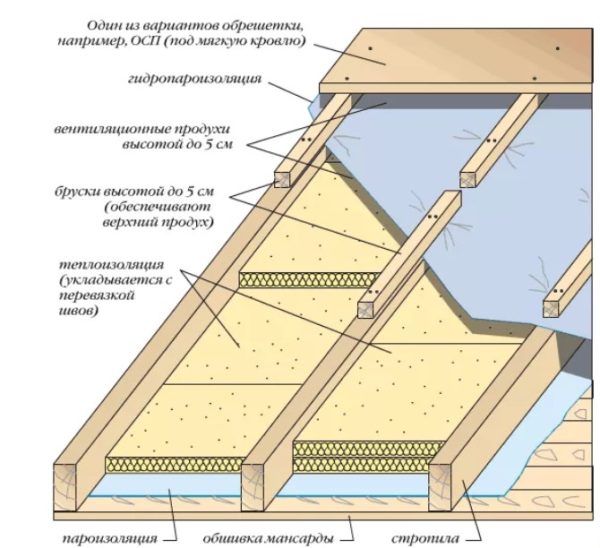 Один из вариантов обрешетки, например, ОСП (под мягкую кровлю)

гидропароизоляция

вентиляционные продухи высотой до 5 см

бруски высотой до 5 см (обеспечивают верхний продух)

теплоизоляция (укладывается с перевязкой швов)

пароизоляция

обшивка мансарды

стропила