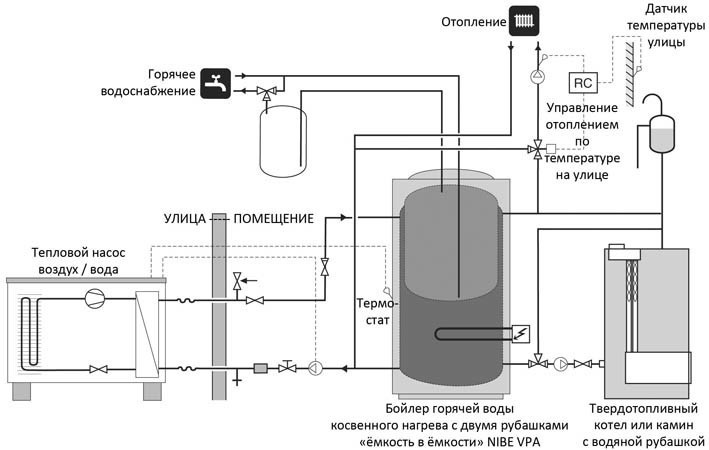 Отопление

Датчик температуры улицы

Горячее водоснабжение

RC

Управление отоплением по температуре на улице

УЛИЦА

ПОМЕЩЕНИЕ

Тепловой насос воздух / вода

Термостат

Бойлер горячей воды косвенного нагрева с двумя рубашками «ёмкость в ёмкости» NIBE VPA

Твердотопливный котел или камин с водяной рубашкой