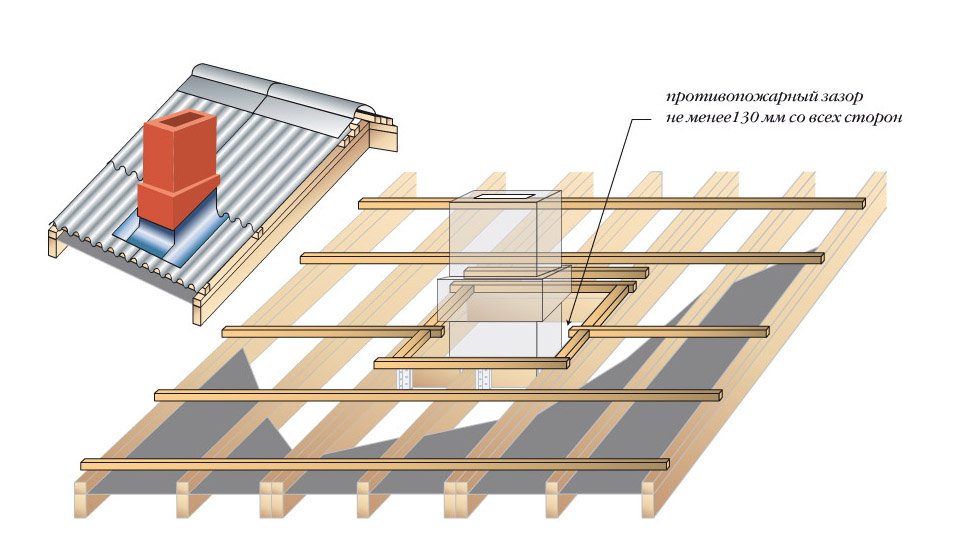 противопожарный зазор не менее130 мм со всех сторон