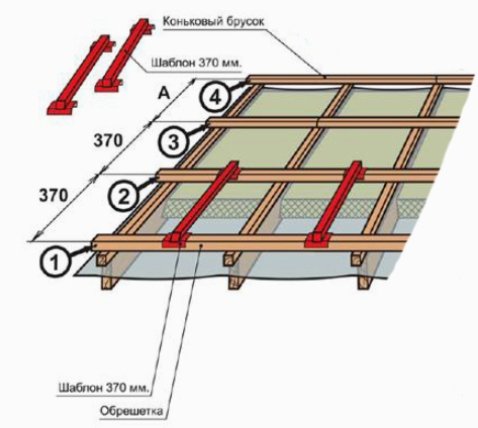 Коньковый брусок

Шаблон 370 мм.

A

4

370

3

370

2

1

Шаблон 370 мм.

Обрешетка