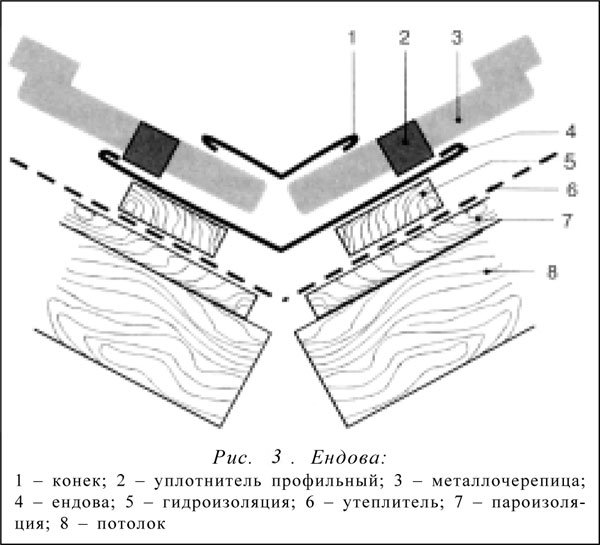 1
2
3
4
5
6
7
8

Рис. 3 . Ендова:

1 – конек; 2 – уплотнитель профильный; 3 – металлочерепица; 4 – ендова; 5 – гидроизоляция; 6 – утеплитель; 7 – пароизоляция; 8 – потолок