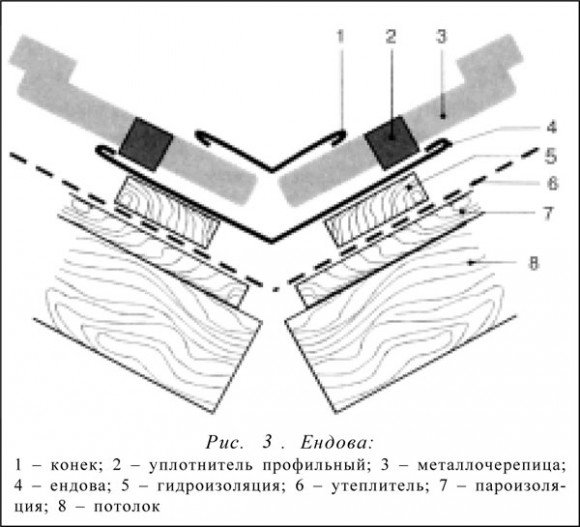 1
2
3
4
5
6
7
8

Рис. 3 . Ендова:
1 – конек; 2 – уплотнитель профильный; 3 – металлочерепица; 4 – ендова; 5 – гидроизоляция; 6 – утеплитель; 7 – пароизоляция; 8 – потолок