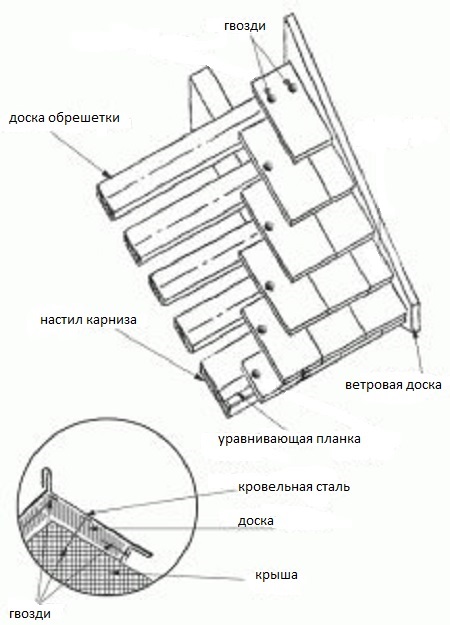 гвозди

доска обрешетки

настил карниза

ветровая доска

уравнивающая планка

кровельная сталь

доска

крыша

гвозди