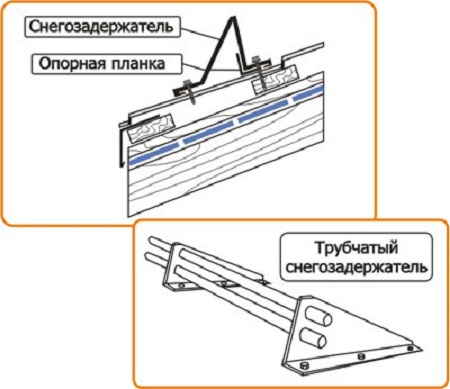 Снегозадержатель

Опорная планка

Трубчатый снегозадержатель